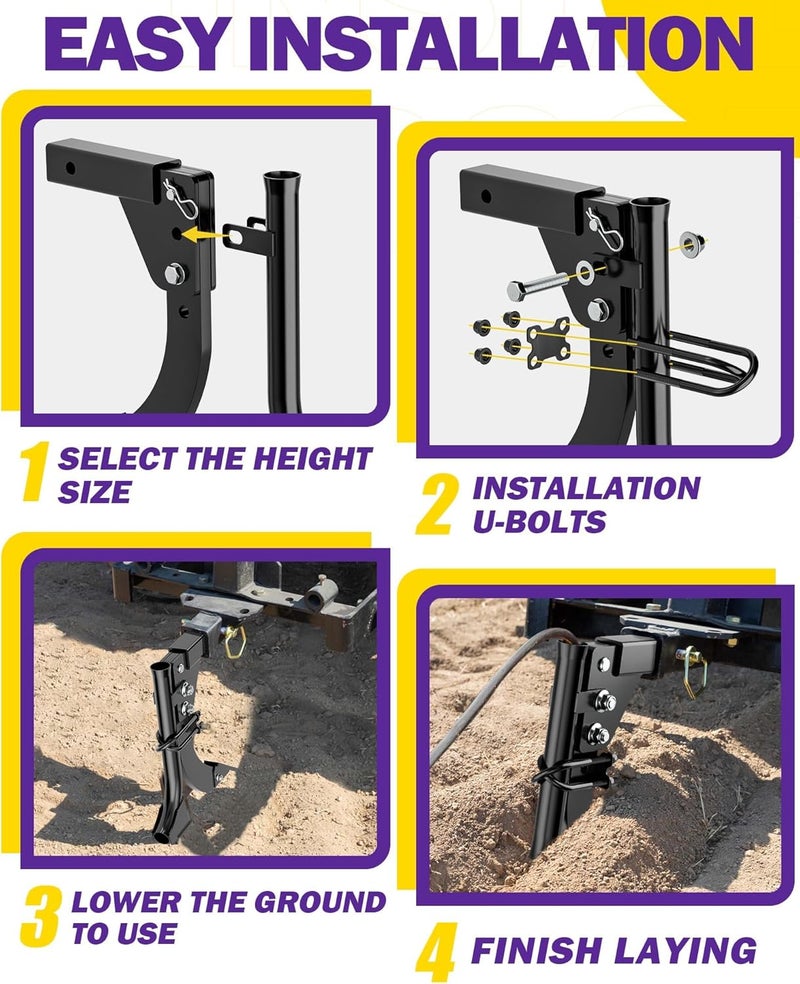 EASY INSTALLATION

1 SELECT THE HEIGHT SIZE

2 INSTALLATION U-BOLTS

3 LOWER THE GROUND TO USE

4 FINISH LAYING